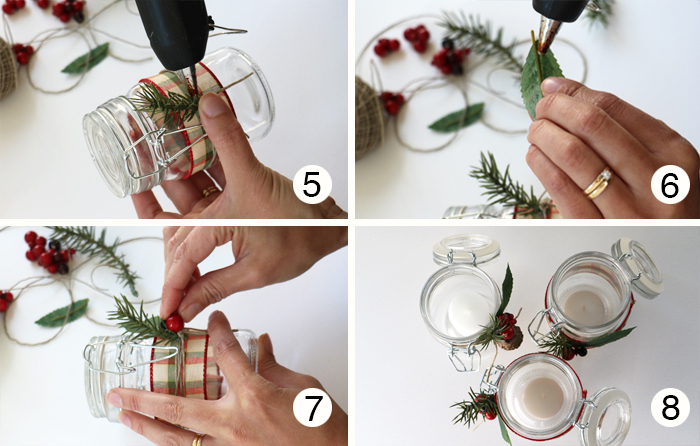 5

6

7

8