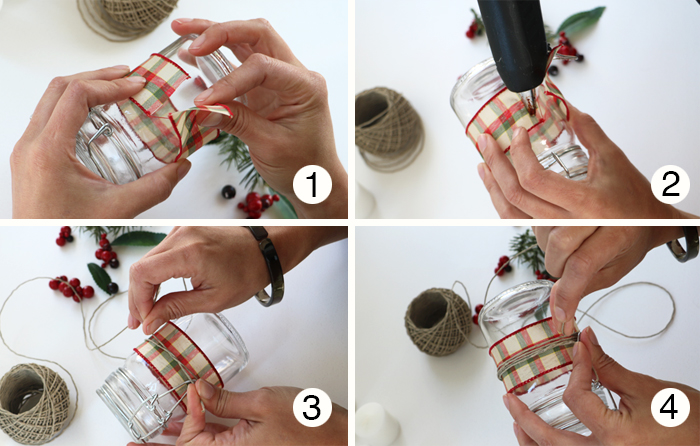 1
2
3
4